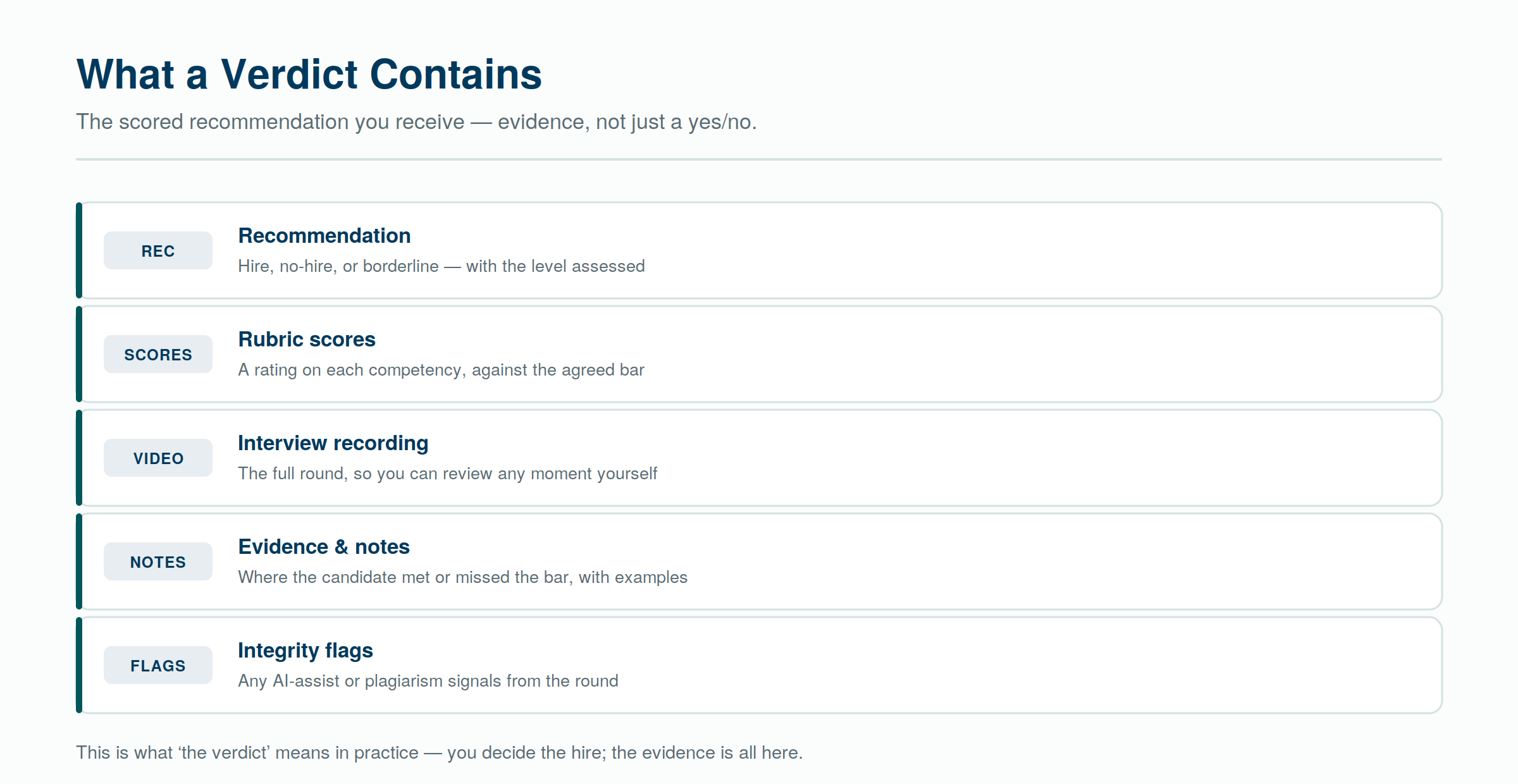 What a Verdict Contains

The scored recommendation you receive — evidence, not just a yes/no.

REC

Recommendation

Hire, no-hire, or borderline — with the level assessed

SCORES

Rubric scores

A rating on each competency, against the agreed bar

VIDEO

Interview recording

The full round, so you can review any moment yourself

NOTES

Evidence & notes

Where the candidate met or missed the bar, with examples

FLAGS

Integrity flags

Any AI-assist or plagiarism signals from the round

This is what 'the verdict' means in practice — you decide the hire; the evidence is all here.